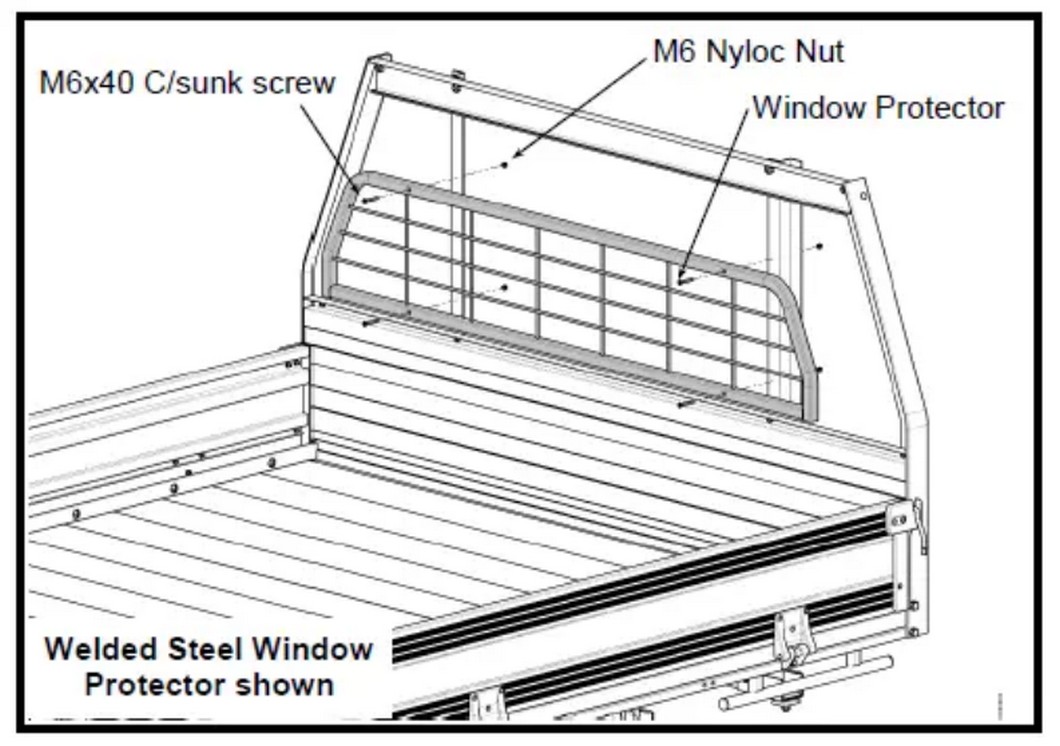 M6x40 C/sunk screw

M6 Nyloc Nut

Window Protector

Welded Steel Window Protector shown