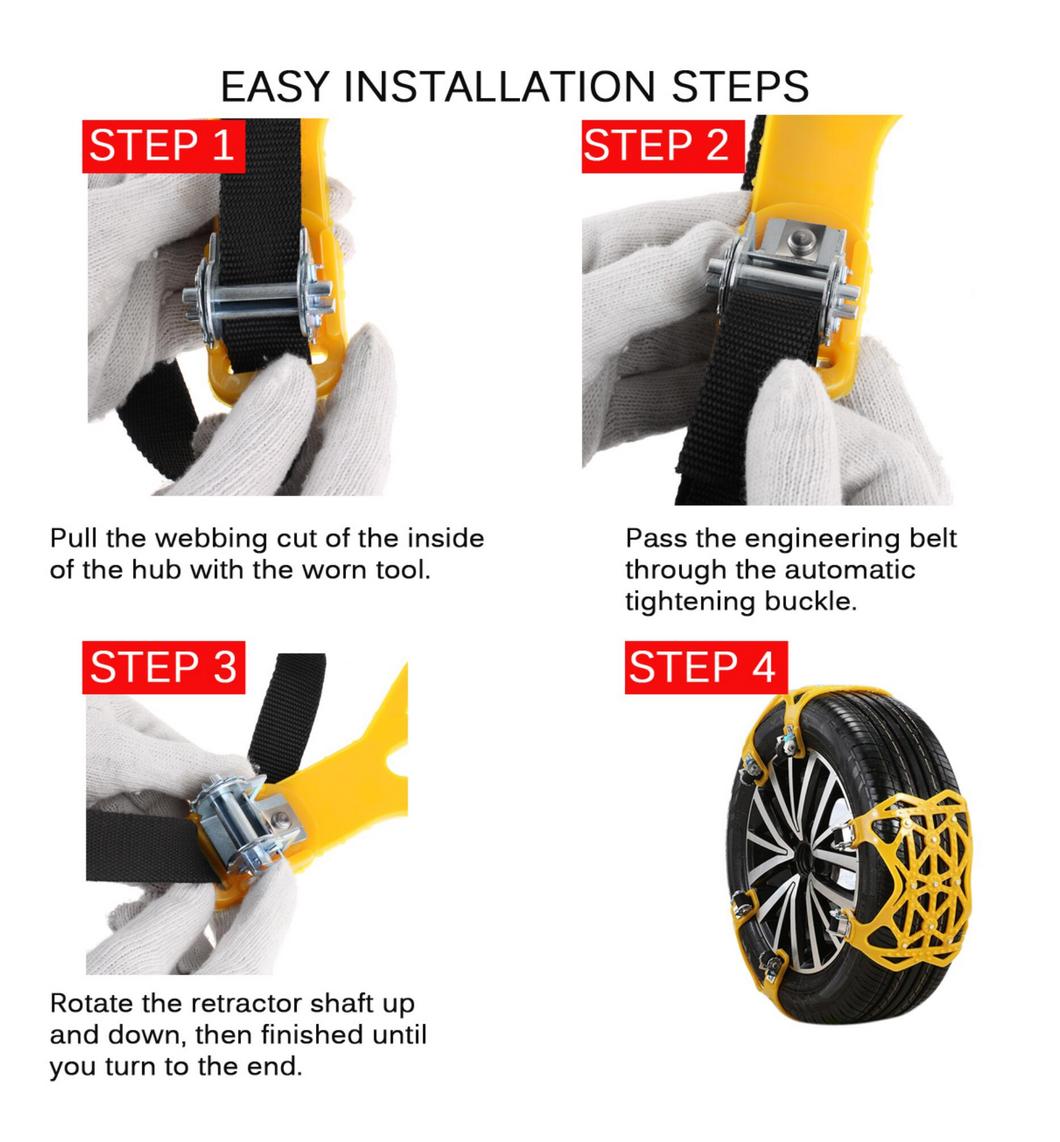 EASY INSTALLATION STEPS

STEP 1

Pull the webbing cut of the inside of the hub with the worn tool.

STEP 2

Pass the engineering belt through the automatic tightening buckle.

STEP 3

Rotate the retractor shaft up and down, then finished until you turn to the end.

STEP 4