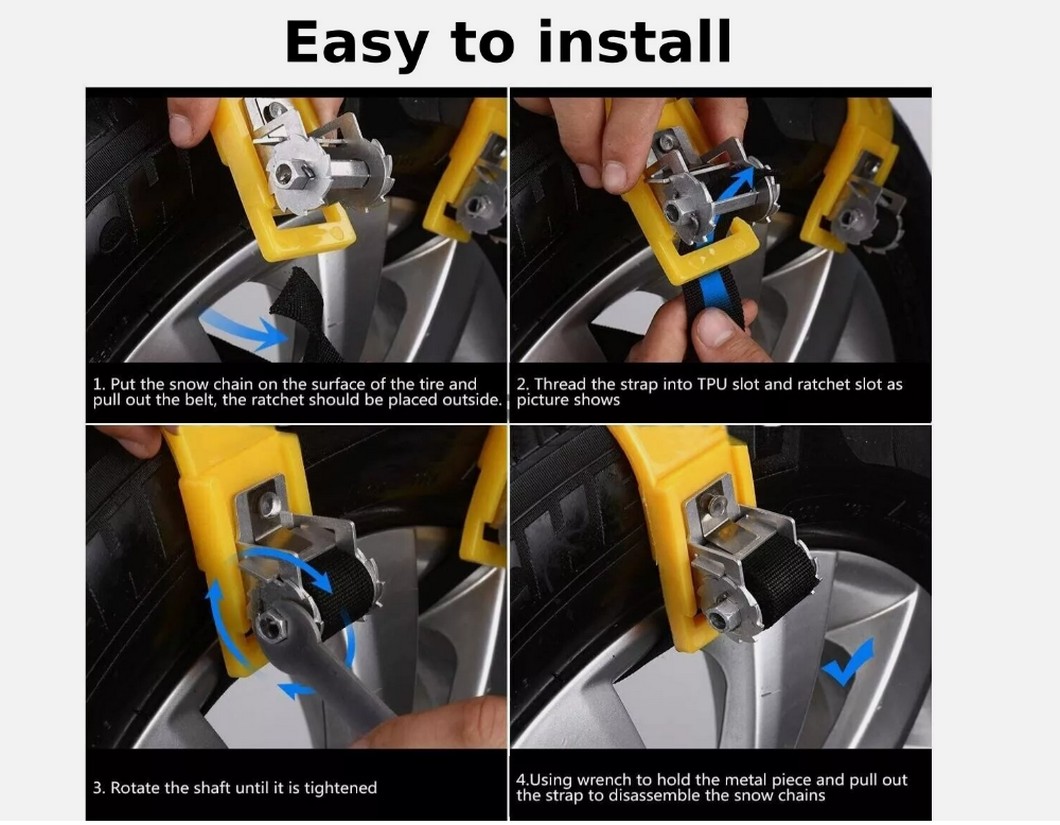 Easy to install

1. Put the snow chain on the surface of the tire and pull out the belt, the ratchet should be placed outside.

2. Thread the strap into TPU slot and ratchet slot as picture shows

3. Rotate the shaft until it is tightened

4.Using wrench to hold the metal piece and pull out the strap to disassemble the snow chains