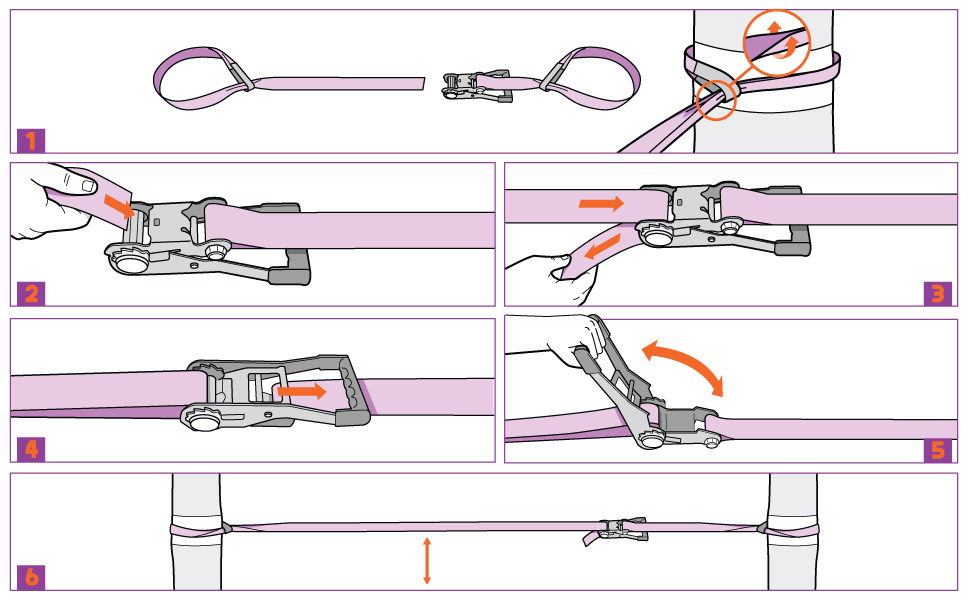 1

2

3

4

5

6